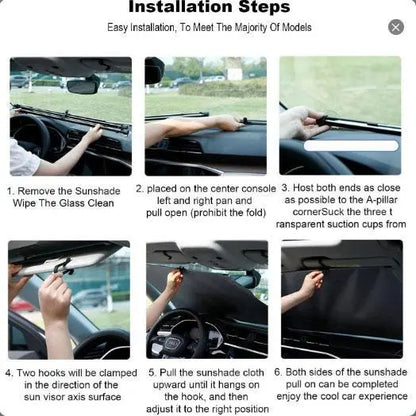 Installation Steps

Easy Installation, To Meet The Majority Of Models

1. Remove the Sunshade Wipe The Glass Clean

2. placed on the center console left and right pan and pull open (prohibit the fold)

3. Host both ends as close as possible to the A-pillar cornerSuck the three t ransparent suction cups from

4. Two hooks will be clamped in the direction of the sun visor axis surface

5. Pull the sunshade cloth upward until it hangs on the hook, and then adjust it to the right position

6. Both sides of the sunshade pull on can be completed enjoy the cool car experience